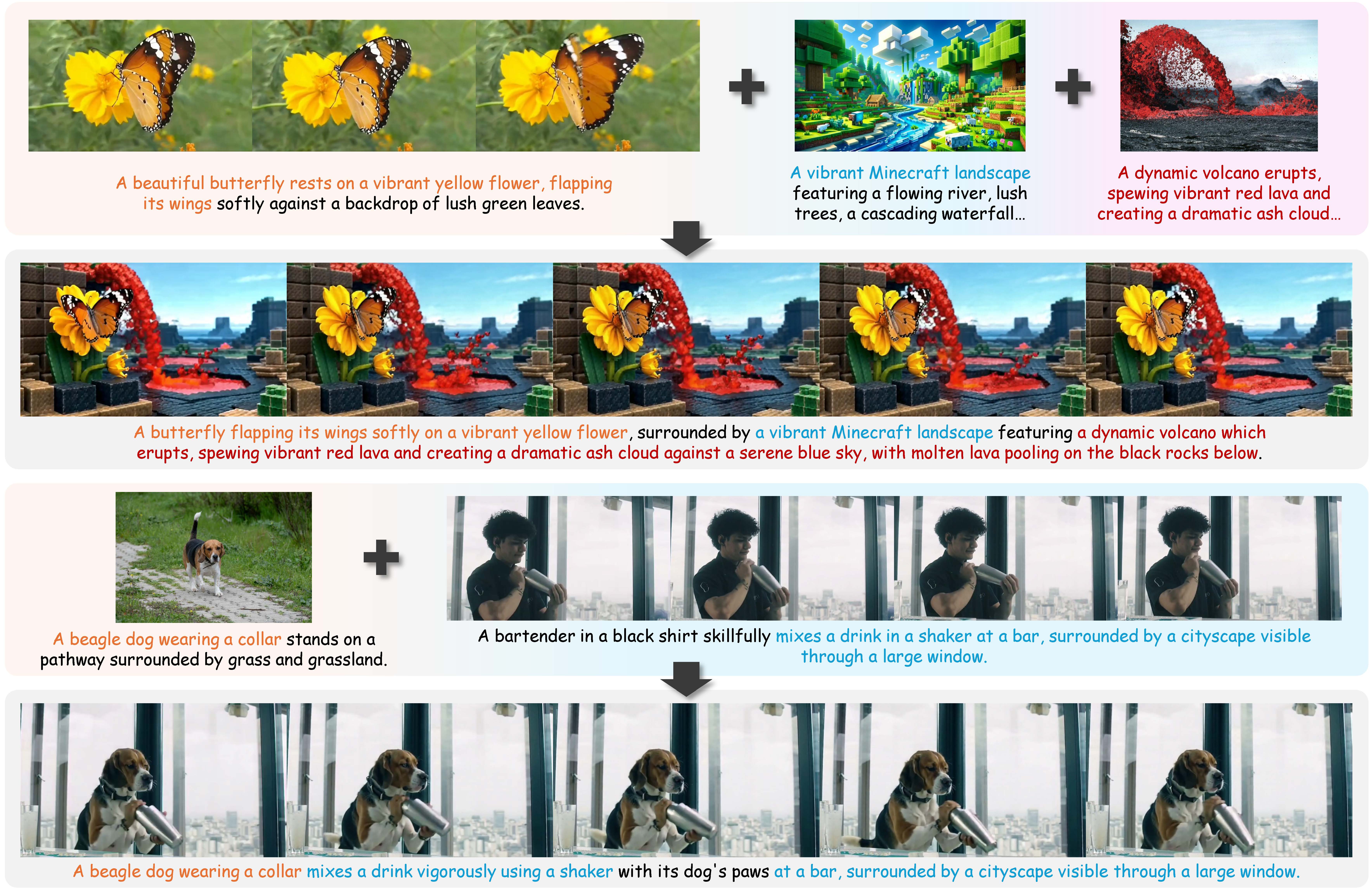 A beautiful butterfly rests on a vibrant yellow flower, flapping its wings softly against a backdrop of lush green leaves.

A vibrant Minecraft landscape featuring a flowing river, lush trees, a cascading waterfall...

A dynamic volcano erupts, spewing vibrant red lava and creating a dramatic ash cloud...

A butterfly flapping its wings softly on a vibrant yellow flower, surrounded by a vibrant Minecraft landscape featuring a dynamic volcano which erupts, spewing vibrant red lava and creating a dramatic ash cloud against a serene blue sky, with molten lava pooling on the black rocks below.

A beagle dog wearing a collar stands on a pathway surrounded by grass and grassland.

A bartender in a black shirt skillfully mixes a drink in a shaker at a bar, surrounded by a cityscape visible through a large window.

A beagle dog wearing a collar mixes a drink vigorously using a shaker with its dog's paws at a bar, surrounded by a cityscape visible through a large window.